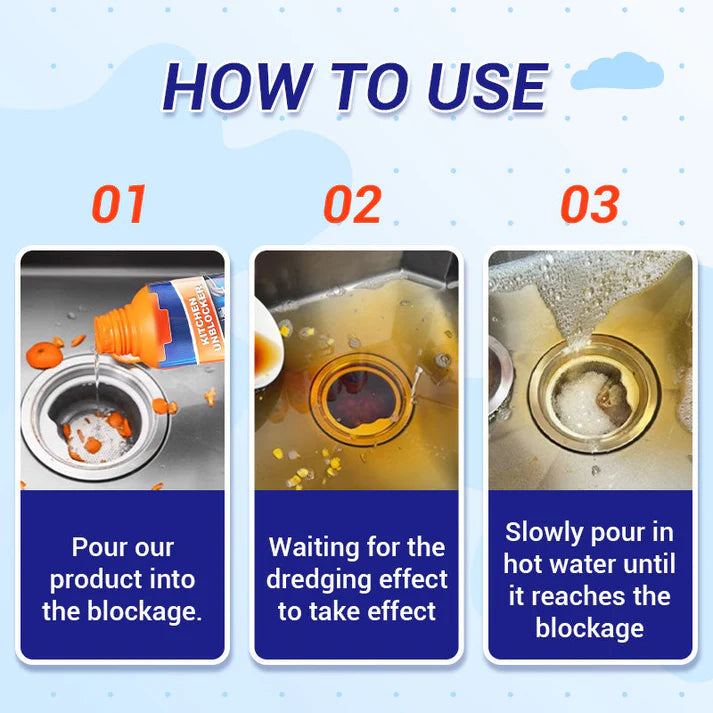 HOW TO USE

01

KITCHEN UNBLOCKER

Pour our product into the blockage.

02

Waiting for the dredging effect to take effect

03

Slowly pour in hot water until it reaches the blockage