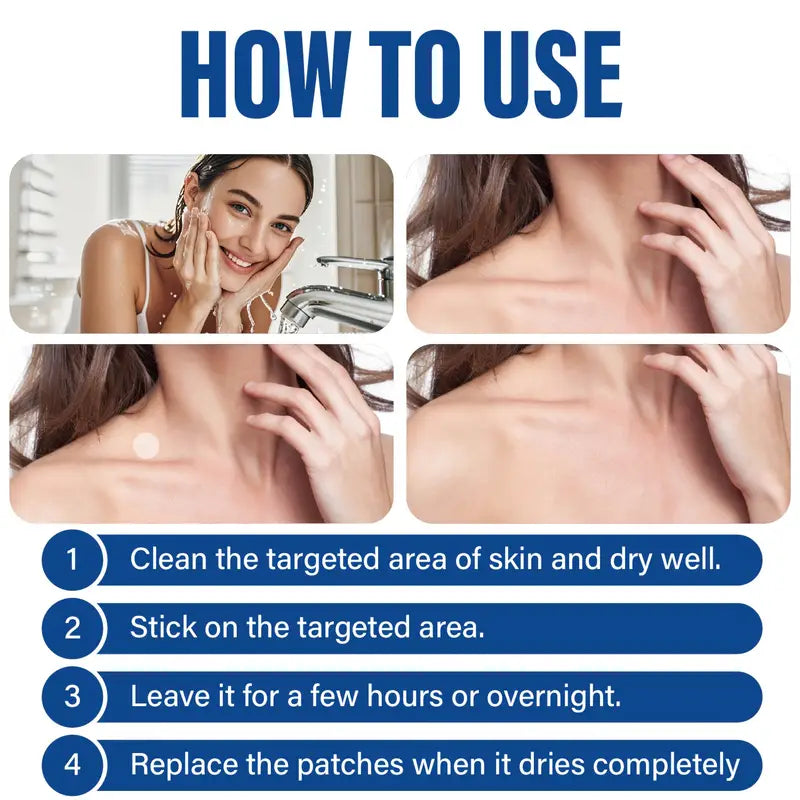 HOW TO USE

1 Clean the targeted area of skin and dry well.

2 Stick on the targeted area.

3 Leave it for a few hours or overnight.

4 Replace the patches when it dries completely