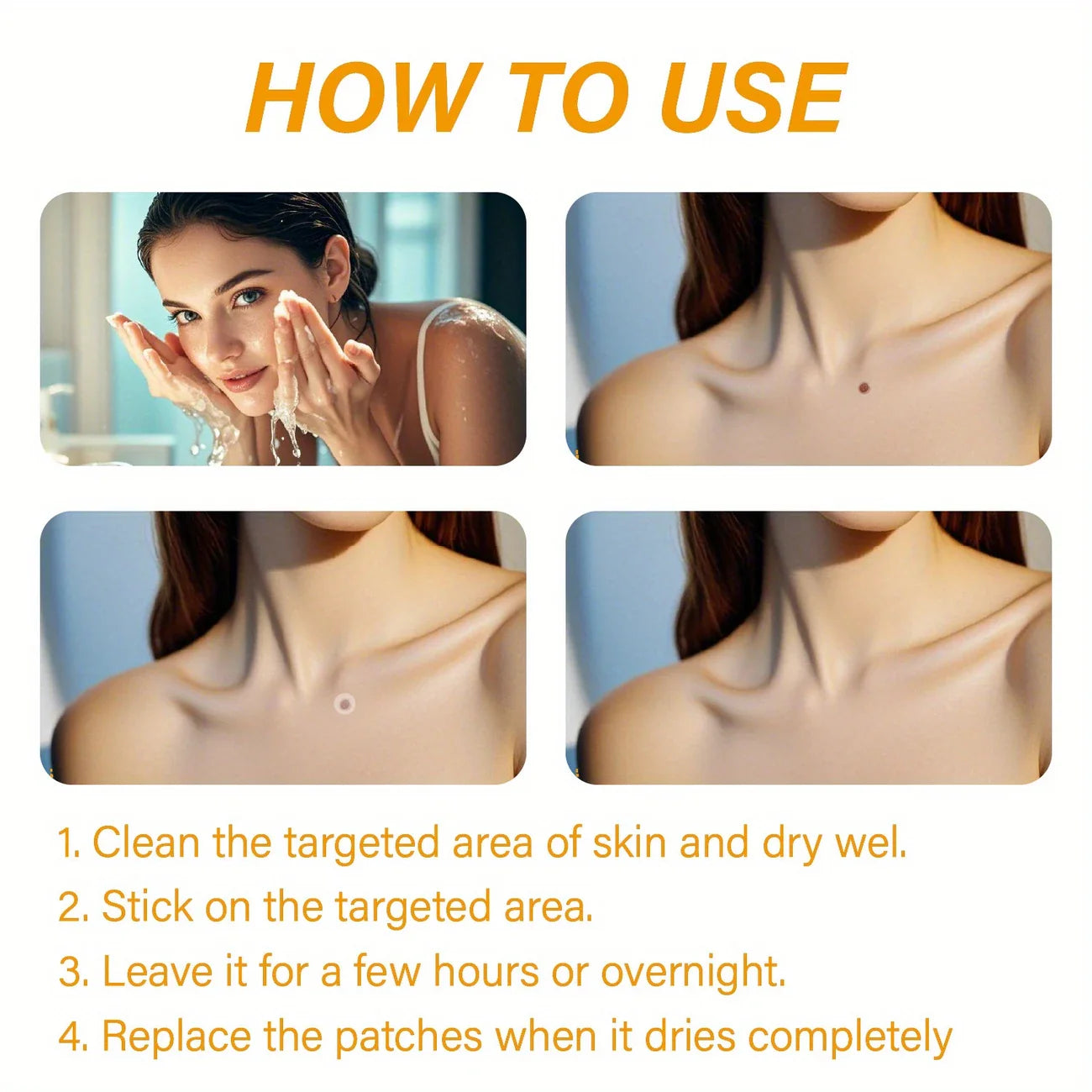 HOW TO USE

1. Clean the targeted area of skin and dry wel.
2. Stick on the targeted area.
3. Leave it for a few hours or overnight.
4. Replace the patches when it dries completely