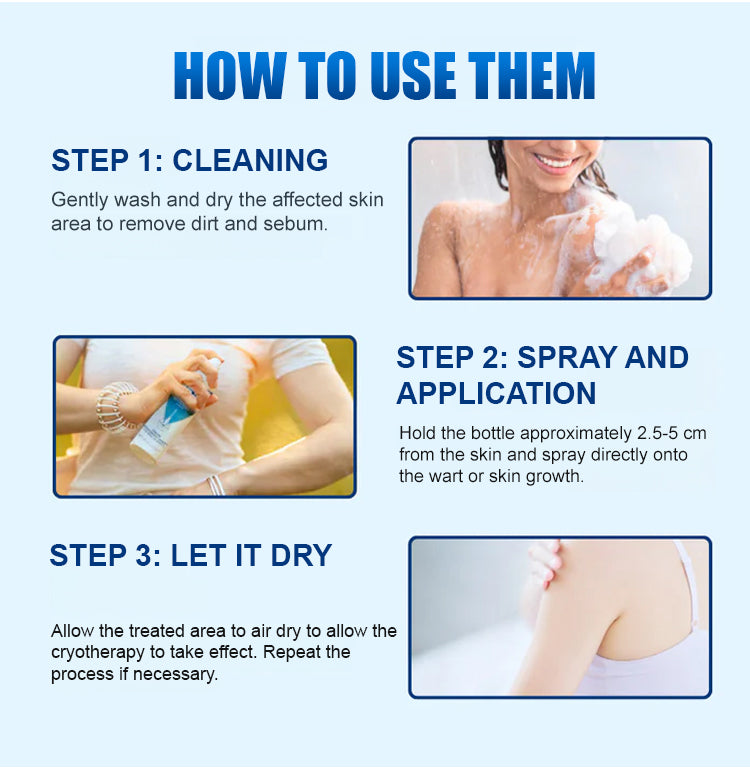 HOW TO USE THEM

STEP 1: CLEANING

Gently wash and dry the affected skin area to remove dirt and sebum.

STEP 2: SPRAY AND APPLICATION

Hold the bottle approximately 2.5-5 cm from the skin and spray directly onto the wart or skin growth.

STEP 3: LET IT DRY

Allow the treated area to air dry to allow the cryotherapy to take effect. Repeat the process if necessary.