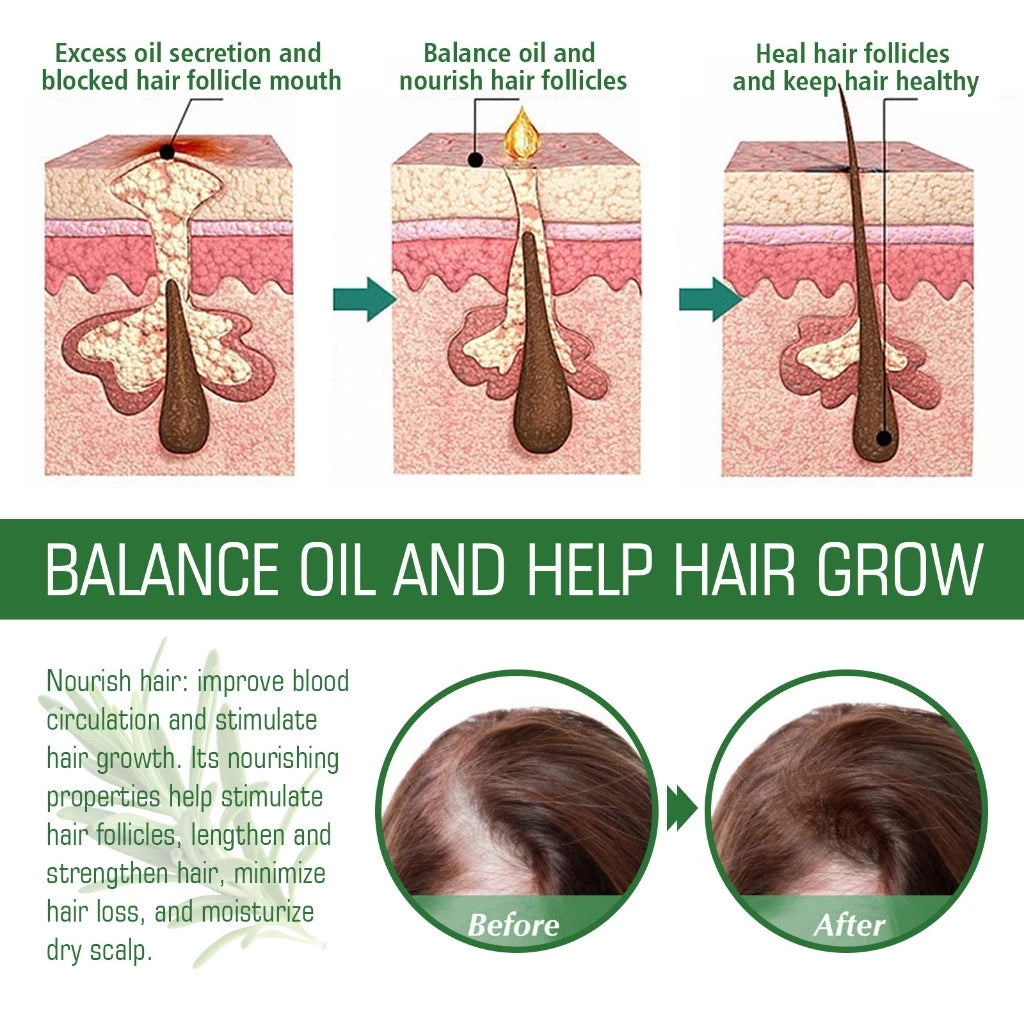 Excess oil secretion and blocked hair follicle mouth

Balance oil and nourish hair follicles

Heal hair follicles and keep hair healthy

BALANCE OIL AND HELP HAIR GROW

Nourish hair: improve blood circulation and stimulate hair growth. Its nourishing properties help stimulate hair follicles, lengthen and strengthen hair, minimize hair loss, and moisturize dry scalp.

Before

After