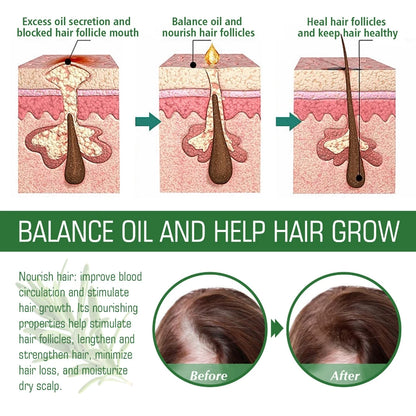 Excess oil secretion and blocked hair follicle mouth

Balance oil and nourish hair follicles

Heal hair follicles and keep hair healthy

BALANCE OIL AND HELP HAIR GROW

Nourish hair: improve blood circulation and stimulate hair growth. Its nourishing properties help stimulate hair follicles, lengthen and strengthen hair, minimize hair loss, and moisturize dry scalp.

Before

After