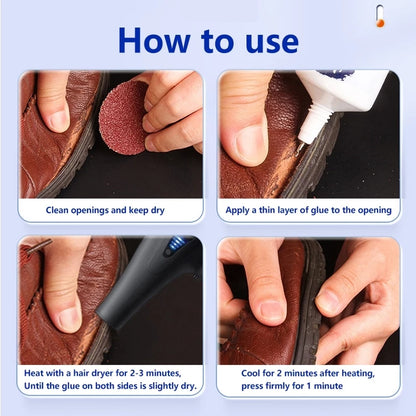 How to use

Clean openings and keep dry

Apply a thin layer of glue to the opening

Heat with a hair dryer for 2-3 minutes, Until the glue on both sides is slightly dry.

Cool for 2 minutes after heating, press firmly for 1 minute