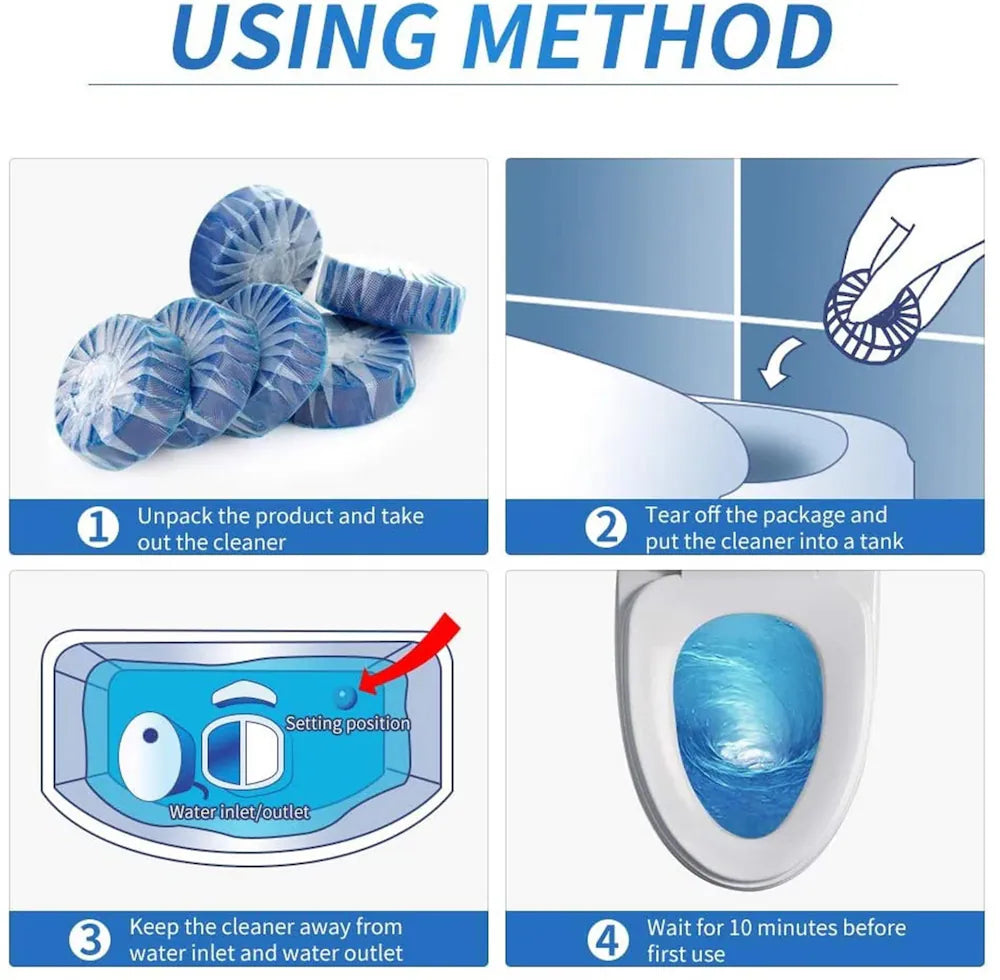 USING METHOD

1 Unpack the product and take out the cleaner

2 Tear off the package and put the cleaner into a tank

Setting position

Water inlet/outlet

3 Keep the cleaner away from water inlet and water outlet

4 Wait for 10 minutes before first use