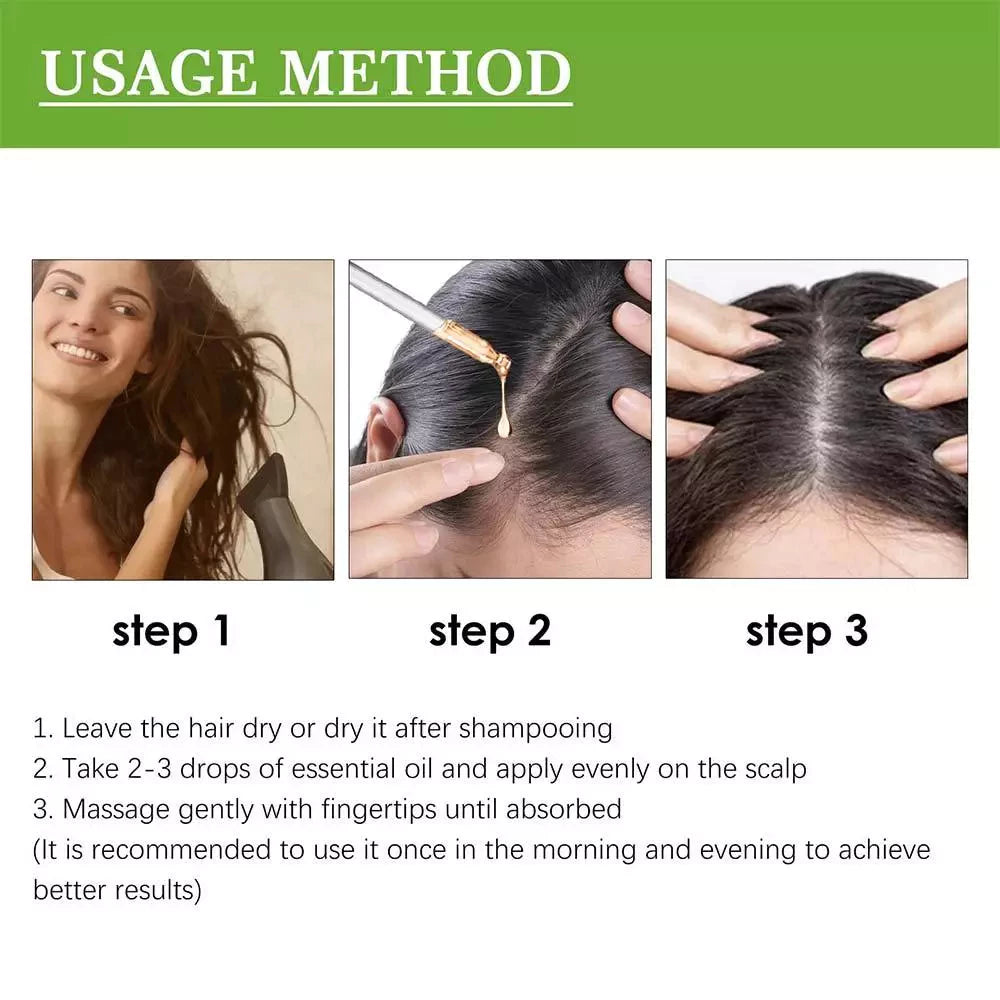 USAGE METHOD

step 1

step 2

step 3

1. Leave the hair dry or dry it after shampooing
2. Take 2-3 drops of essential oil and apply evenly on the scalp
3. Massage gently with fingertips until absorbed
(It is recommended to use it once in the morning and evening to achieve better results)