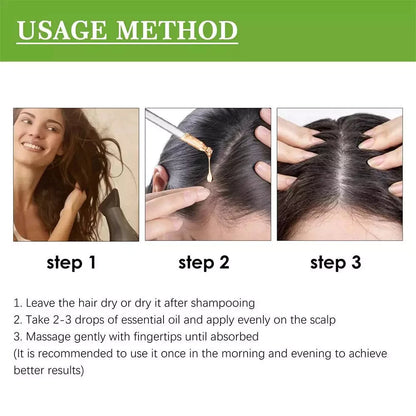 USAGE METHOD

step 1

step 2

step 3

1. Leave the hair dry or dry it after shampooing
2. Take 2-3 drops of essential oil and apply evenly on the scalp
3. Massage gently with fingertips until absorbed
(It is recommended to use it once in the morning and evening to achieve better results)